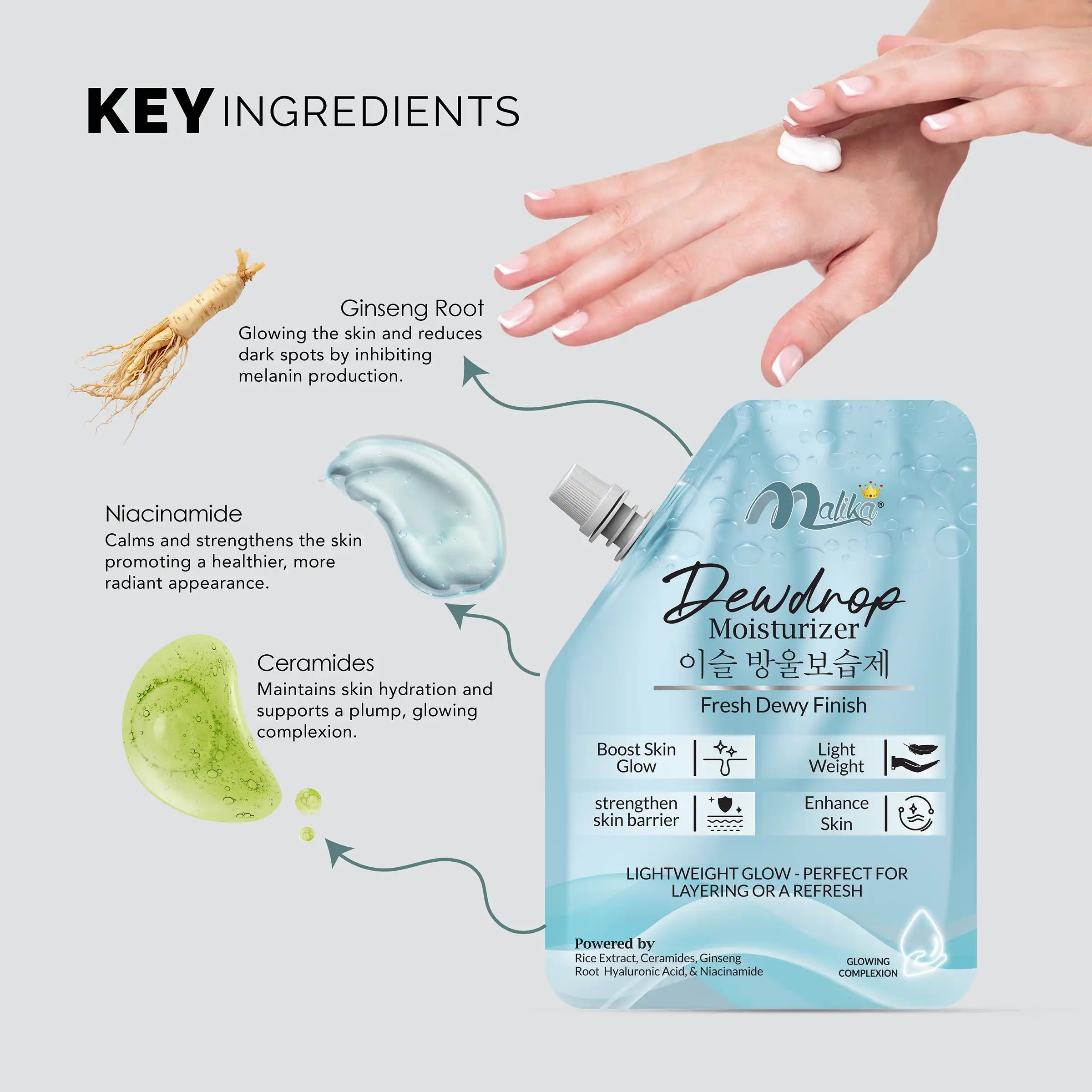 KEY INGREDIENTS

Ginseng Root
Glowing the skin and reduces dark spots by inhibiting melanin production.

Niacinamide
Calms and strengthens the skin promoting a healthier, more radiant appearance.

Ceramides
Maintains skin hydration and supports a plump, glowing complexion.

Malika®

Dewdrop
Moisturizer
이슬 방울보습제

Fresh Dewy Finish

Boost Skin Glow

Light Weight

strengthen skin barrier

Enhance Skin

LIGHTWEIGHT GLOW - PERFECT FOR LAYERING OR A REFRESH

Powered by
Rice Extract, Ceramides, Ginseng Root Hyaluronic Acid, & Niacinamide

GLOWING COMPLEXION