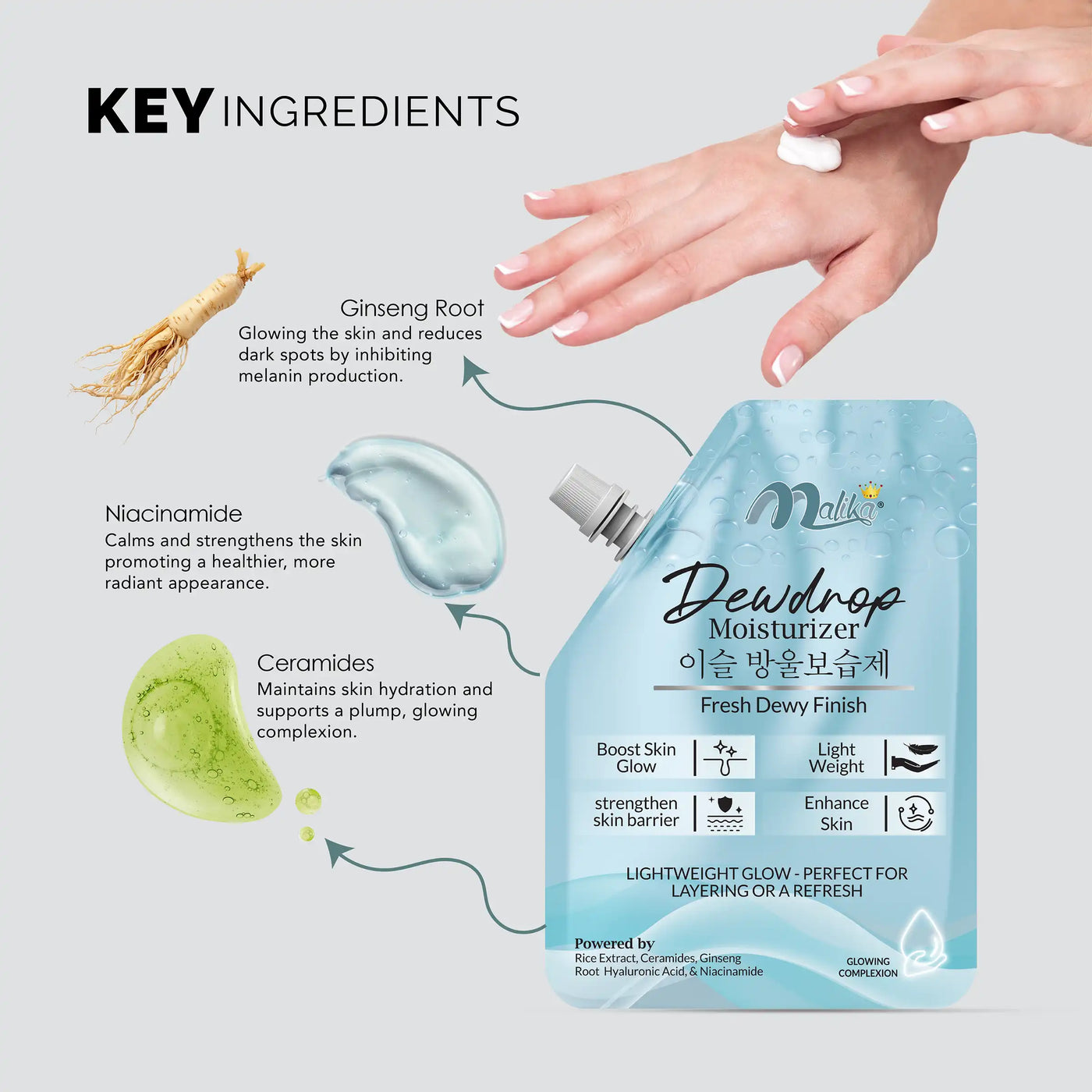 KEY INGREDIENTS

Ginseng Root
Glowing the skin and reduces dark spots by inhibiting melanin production.

Niacinamide
Calms and strengthens the skin promoting a healthier, more radiant appearance.

Ceramides
Maintains skin hydration and supports a plump, glowing complexion.

Malika®

Dewdrop
Moisturizer
이슬 방울보습제

Fresh Dewy Finish

Boost Skin Glow

Light Weight

strengthen skin barrier

Enhance Skin

LIGHTWEIGHT GLOW - PERFECT FOR LAYERING OR A REFRESH

Powered by
Rice Extract, Ceramides, Ginseng Root Hyaluronic Acid, & Niacinamide

GLOWING COMPLEXION