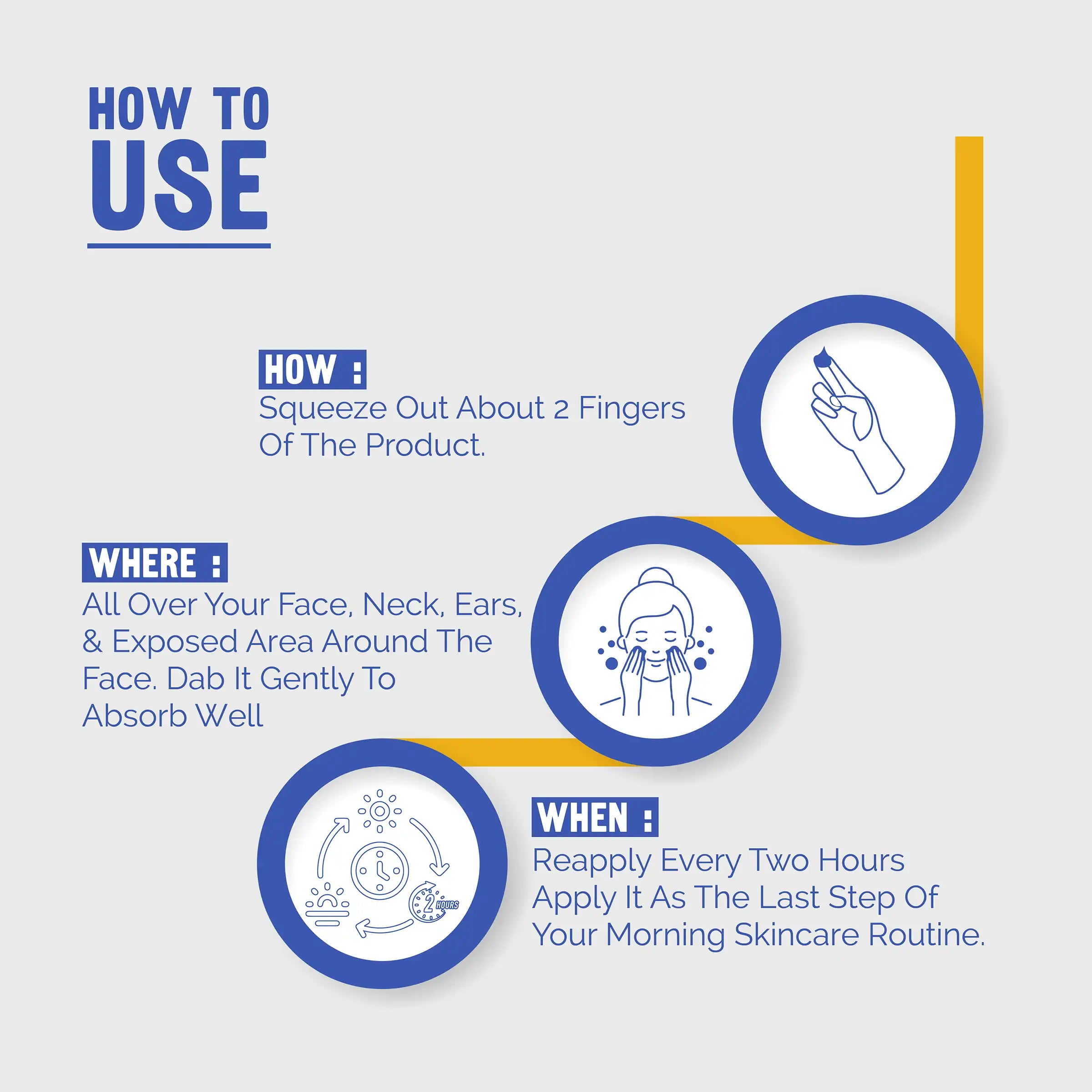 HOW TO USE

HOW :
Squeeze Out About 2 Fingers Of The Product.

WHERE :
All Over Your Face, Neck, Ears, & Exposed Area Around The Face. Dab It Gently To Absorb Well

2 HOURS

WHEN :
Reapply Every Two Hours Apply It As The Last Step Of Your Morning Skincare Routine.