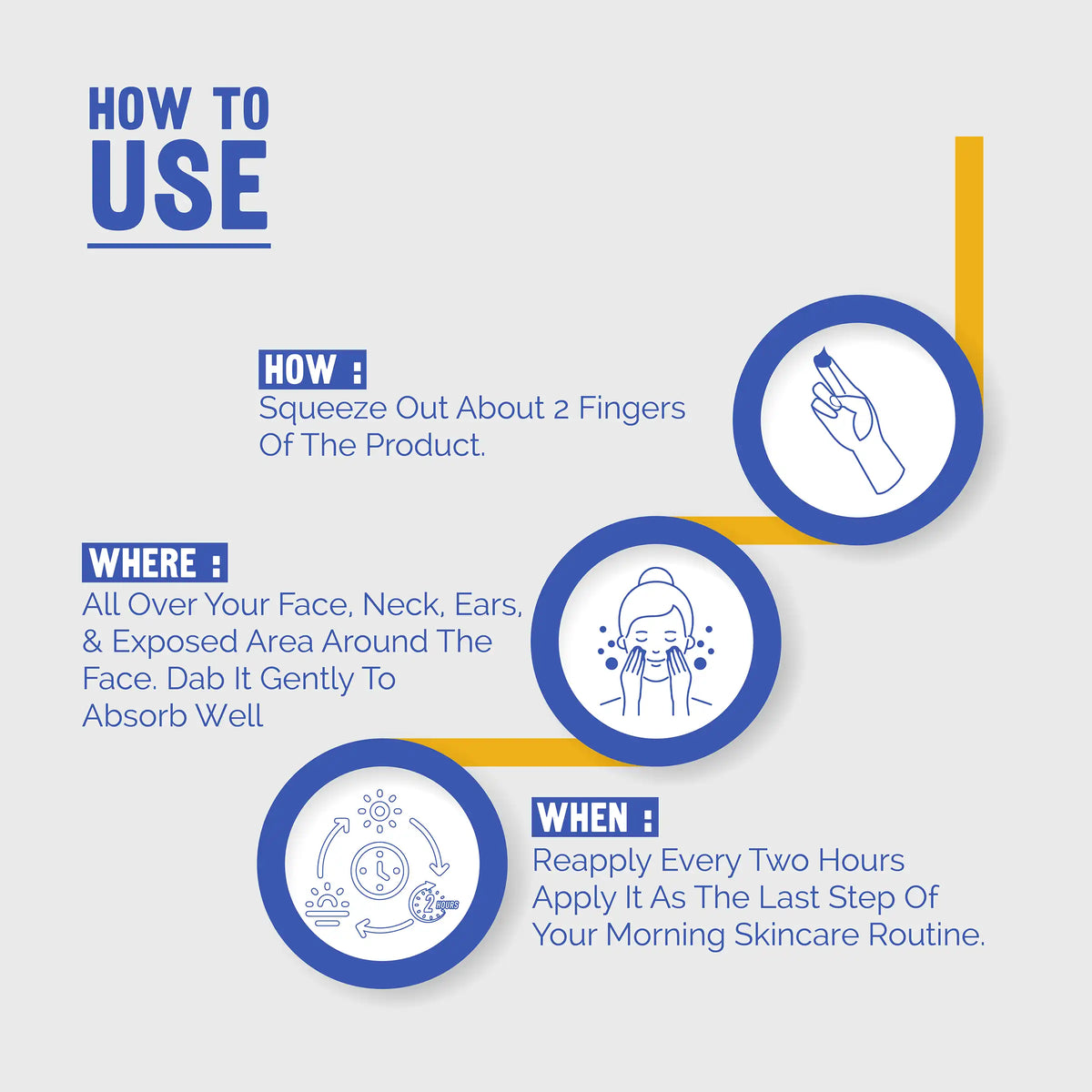 HOW TO USE

HOW :
Squeeze Out About 2 Fingers Of The Product.

WHERE :
All Over Your Face, Neck, Ears, & Exposed Area Around The Face. Dab It Gently To Absorb Well

2 HOURS

WHEN :
Reapply Every Two Hours
Apply It As The Last Step Of Your Morning Skincare Routine.